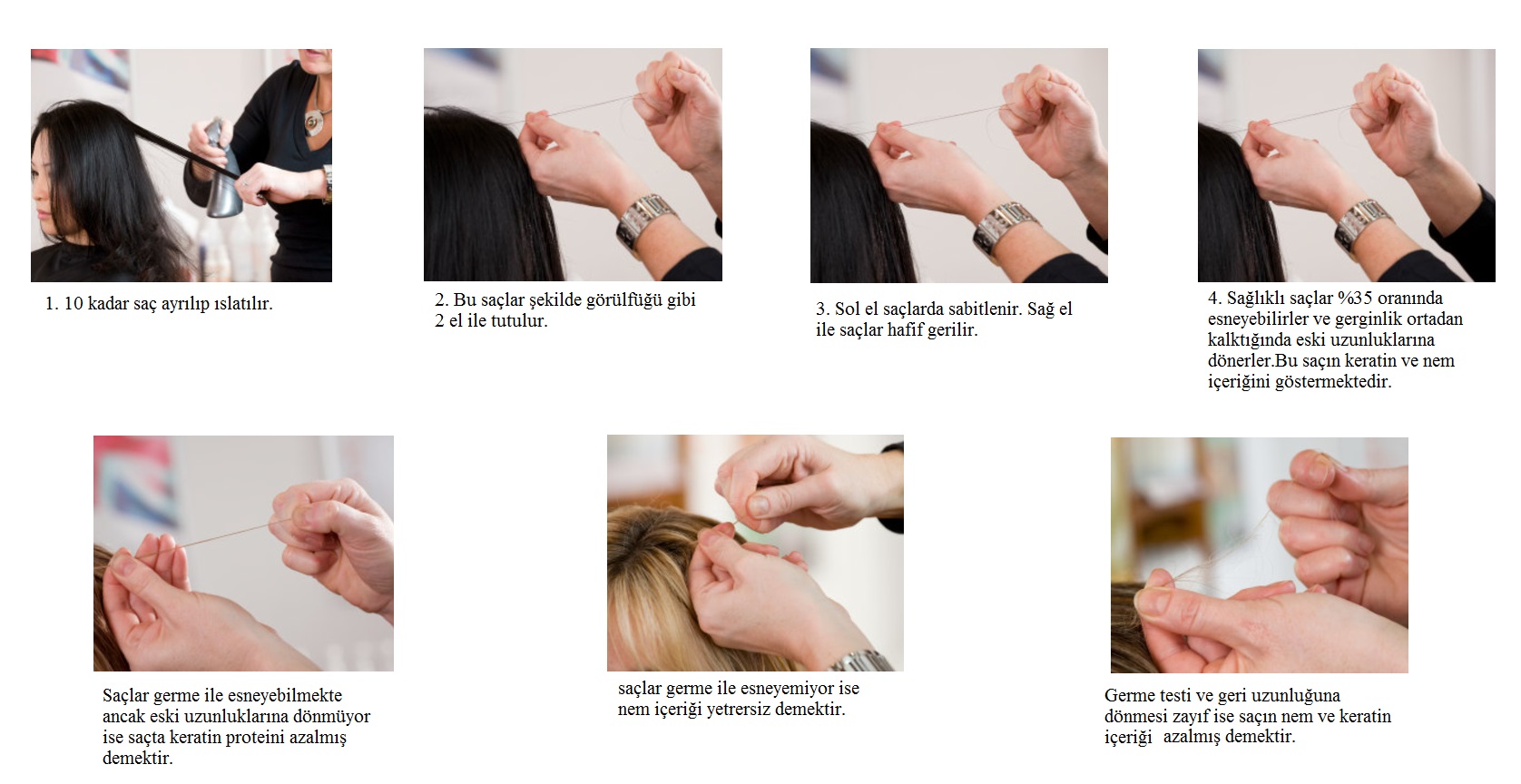 1. 10 kadar saç ayrılıp ıslatılır.

2. Bu saçlar şekilde görülfüğü gibi 2 el ile tutulur.

3. Sol el saçlarda sabitlenir. Sağ el ile saçlar hafif gerilir.

4. Sağlıklı saçlar %35 oranında esneyebilirler ve gerginlik ortadan kalktığında eski uzunluklarına dönerler.Bu saçın keratin ve nem içeriğini göstermektedir.

Saçlar germe ile esneyebilmekte ancak eski uzunluklarına dönmüyor ise saçta keratin proteini azalmış demektir.

saçlar germe ile esneyemiyor ise nem içeriği yetrersiz demektir.

Germe testi ve geri uzunluğuna dönmesi zayıf ise saçın nem ve keratin içeriği azalmış demektir.