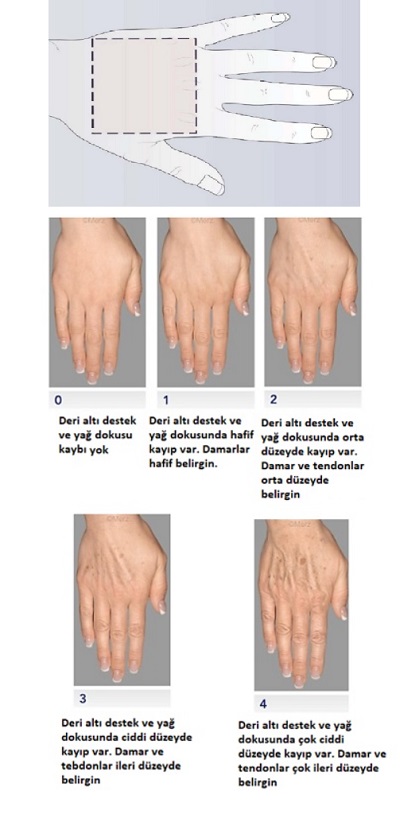 0

Deri altı destek ve yağ dokusu kaybı yok

1

Deri altı destek ve yağ dokusunda hafif kayıp var. Damarlar hafif belirgin.

2

Deri altı destek ve yağ dokusunda orta düzeyde kayıp var. Damar ve tendonlar orta düzeyde belirgin

3

Deri altı destek ve yağ dokusunda ciddi düzeyde kayıp var. Damar ve tebdonlar ileri düzeyde belirgin

4

Deri altı destek ve yağ dokusunda çok ciddi düzeyde kayıp var. Damar ve tendonlar çok ileri düzeyde belirgin